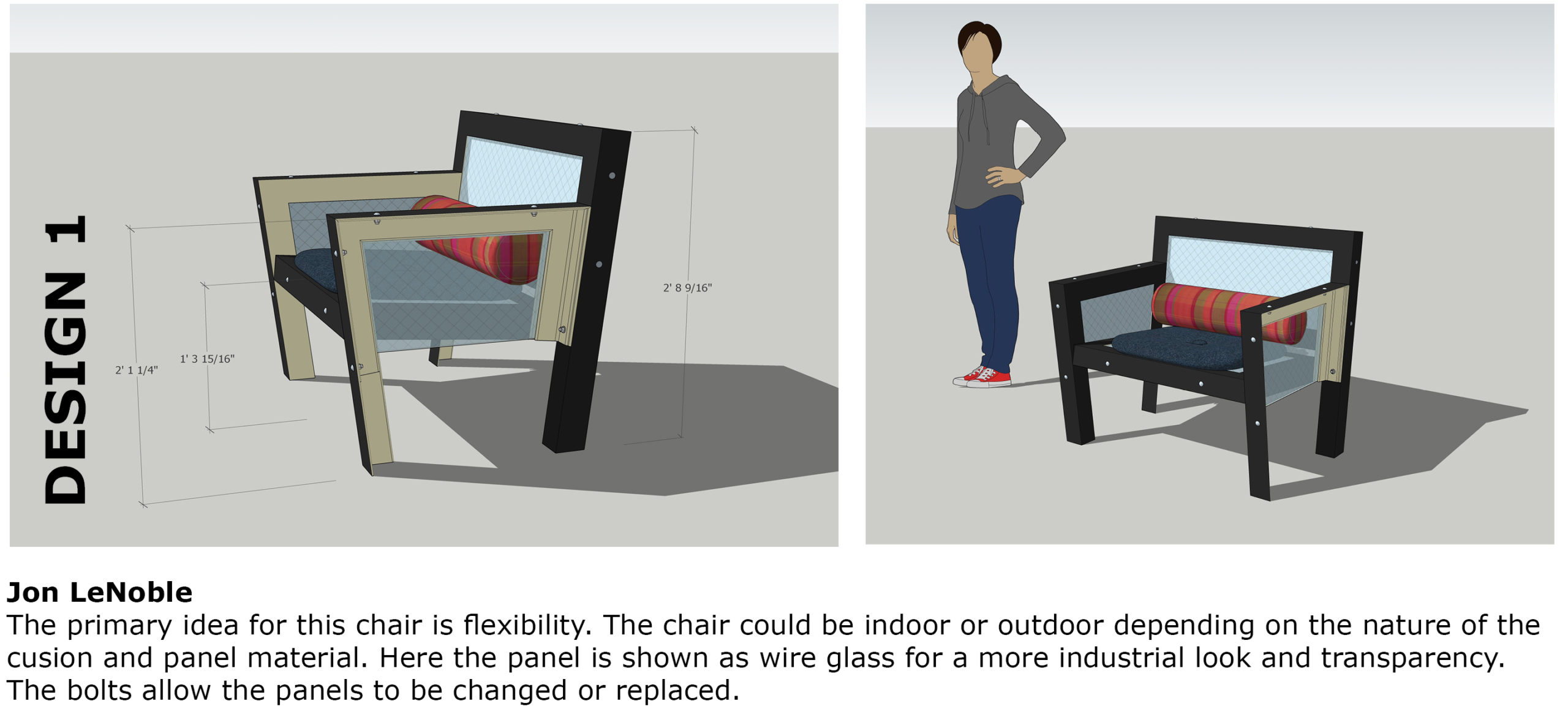 DESIGN 1

2' 1 1/4"

1' 3 15/16"

2' 8 9/16"

Jon LeNoble
The primary idea for this chair is flexibility. The chair could be indoor or outdoor depending on the nature of the cusion and panel material. Here the panel is shown as wire glass for a more industrial look and transparency. The bolts allow the panels to be changed or replaced.